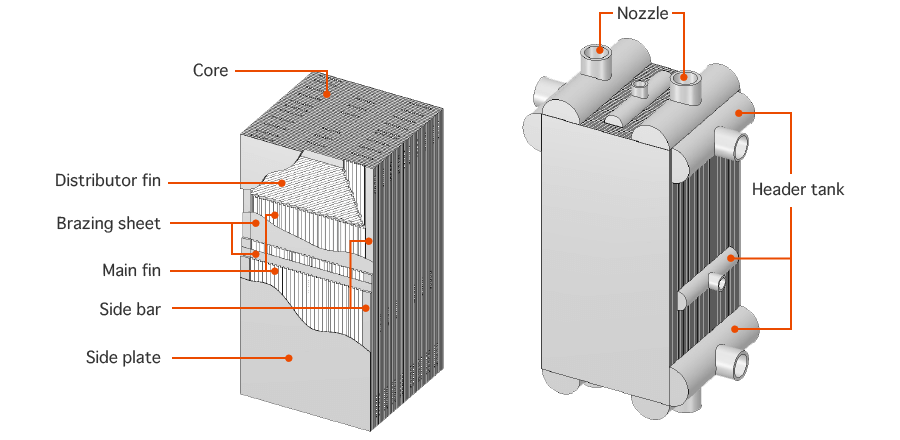 Core
Distributor fin
Brazing sheet
Main fin
Side bar
Side plate
Nozzle
Header tank